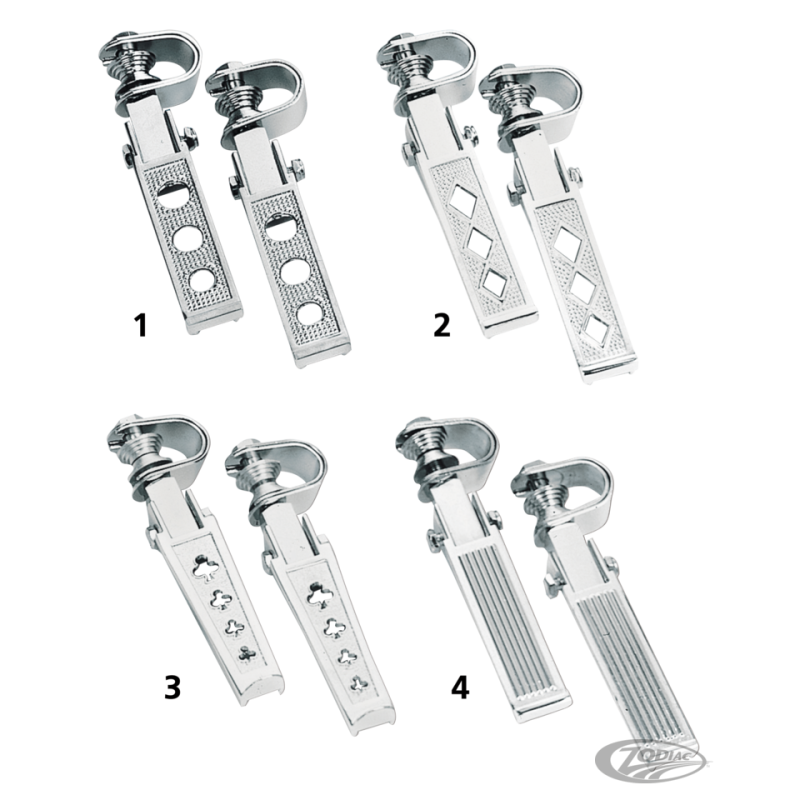 1

2

3

4

ZODIAC