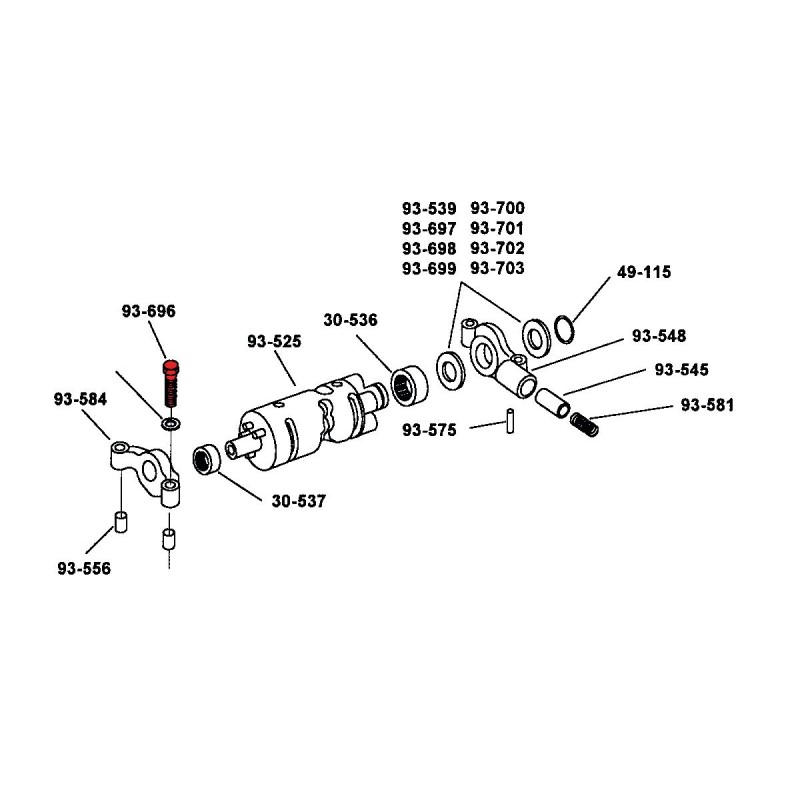 93-539 93-700
93-697 93-701
93-698 93-702
93-699 93-703

49-115

93-696

30-536

93-525

93-548

93-545

93-584

93-581

93-575

30-537

93-556