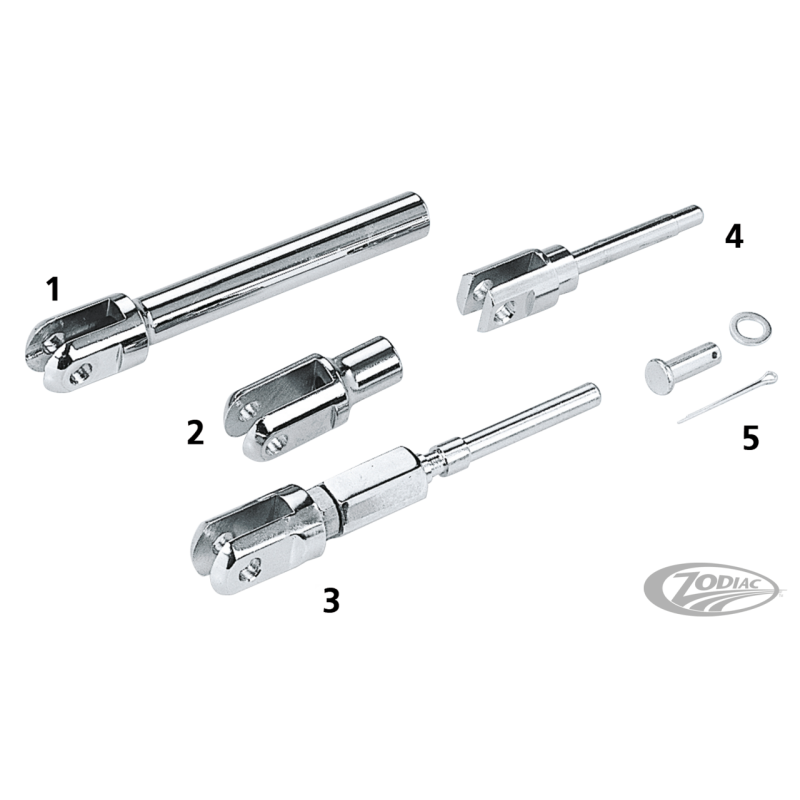 1

4

2

5

3

ZODIAC