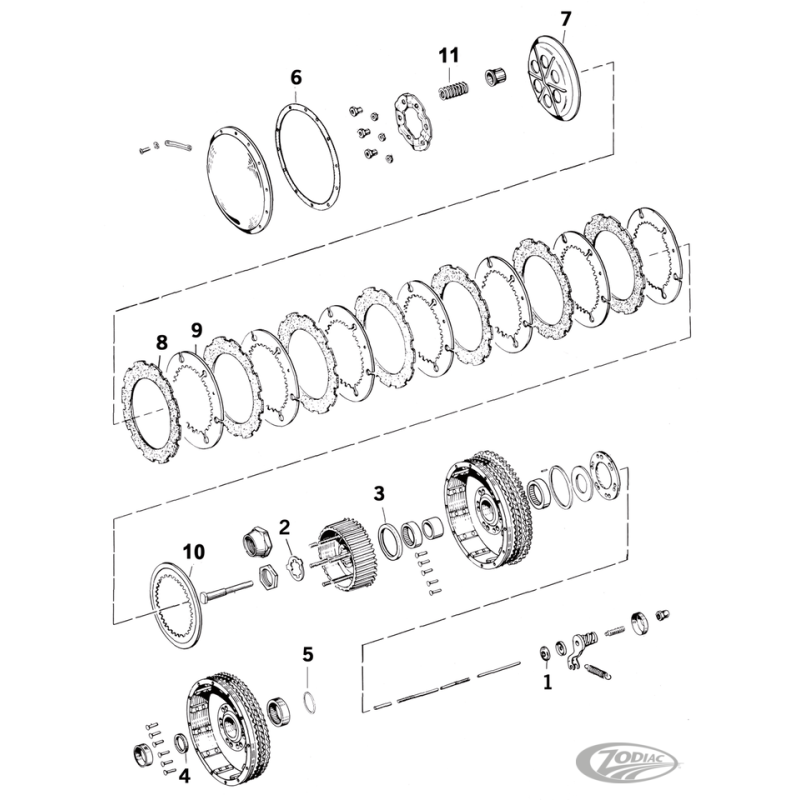 7
11
6
8
9
3
2
10
5
1
4
ZODIAC