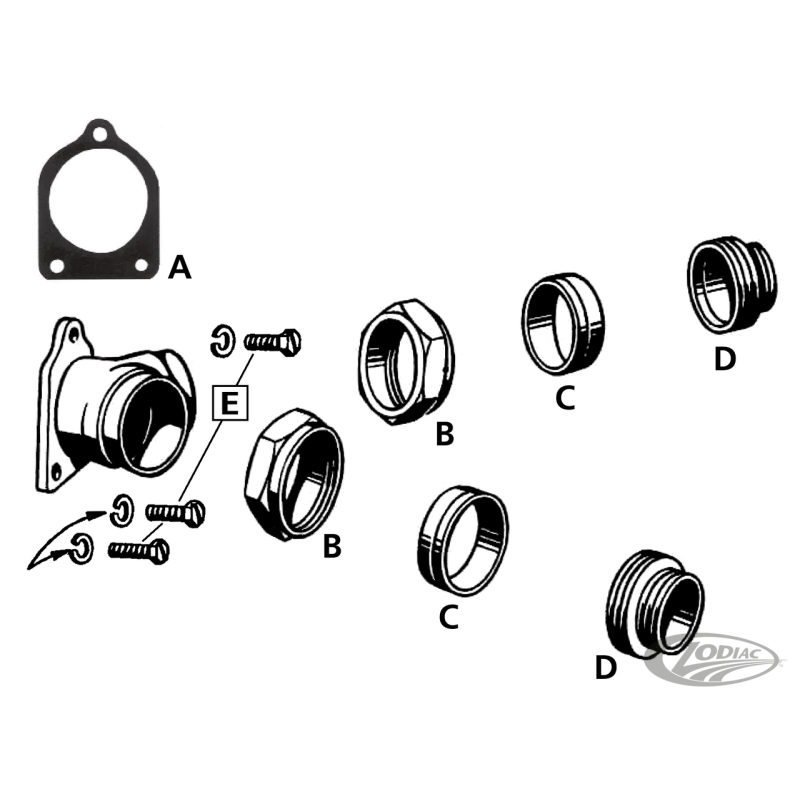 A

E

B

C

D

B

C

D

ZODIAC