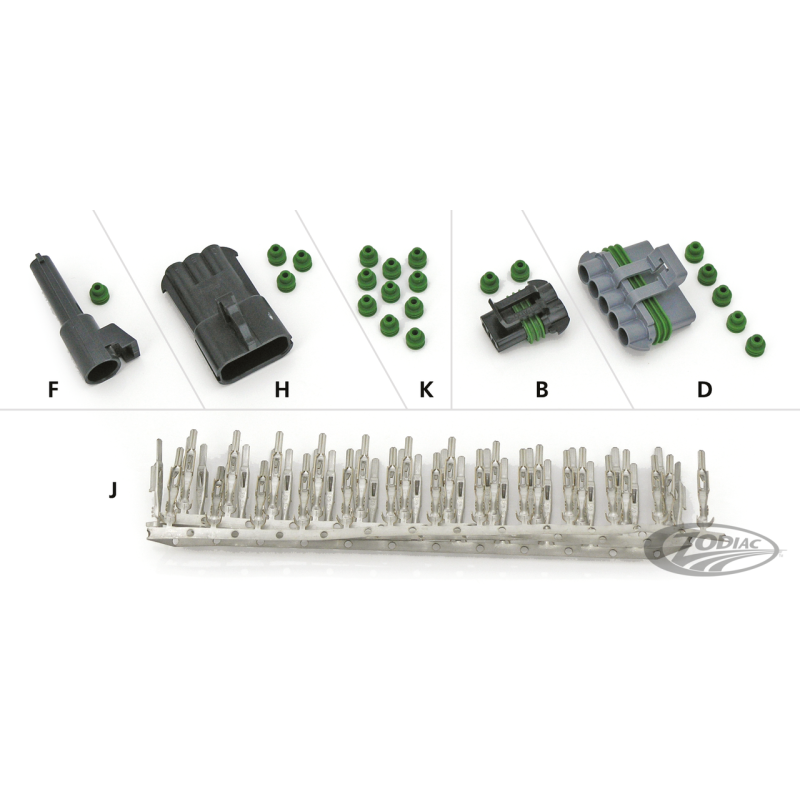 F
H
K
B
D
J
ZODIAC