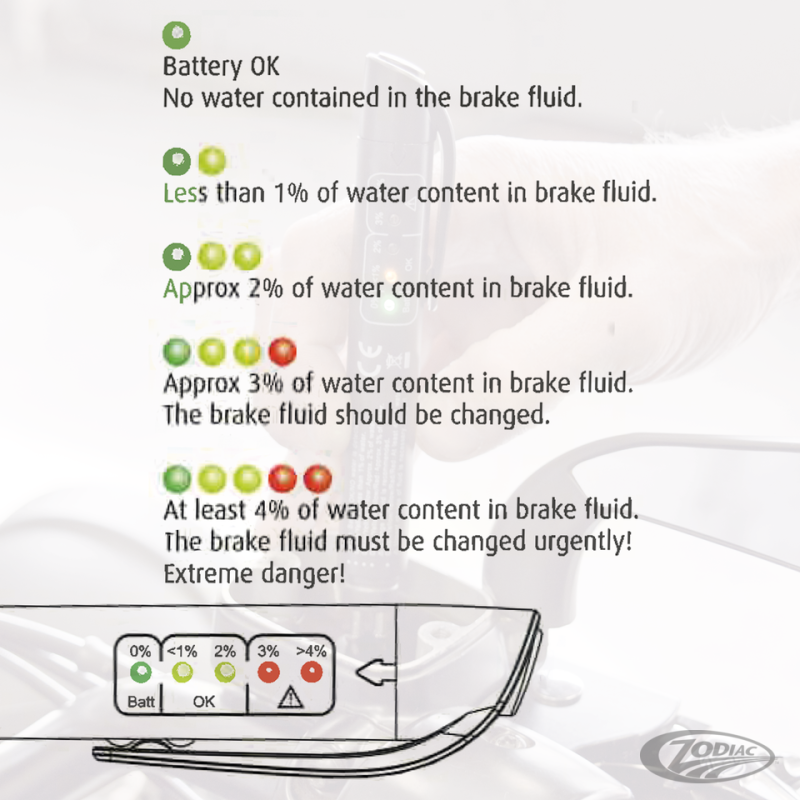 Battery OK
No water contained in the brake fluid.

Less than 1% of water content in brake fluid.

Approx 2% of water content in brake fluid.

Approx 3% of water content in brake fluid.
The brake fluid should be changed.

At least 4% of water content in brake fluid.
The brake fluid must be changed urgently!
Extreme danger!

0% <1% 2% 3% >4%
Batt OK

ZODIAC