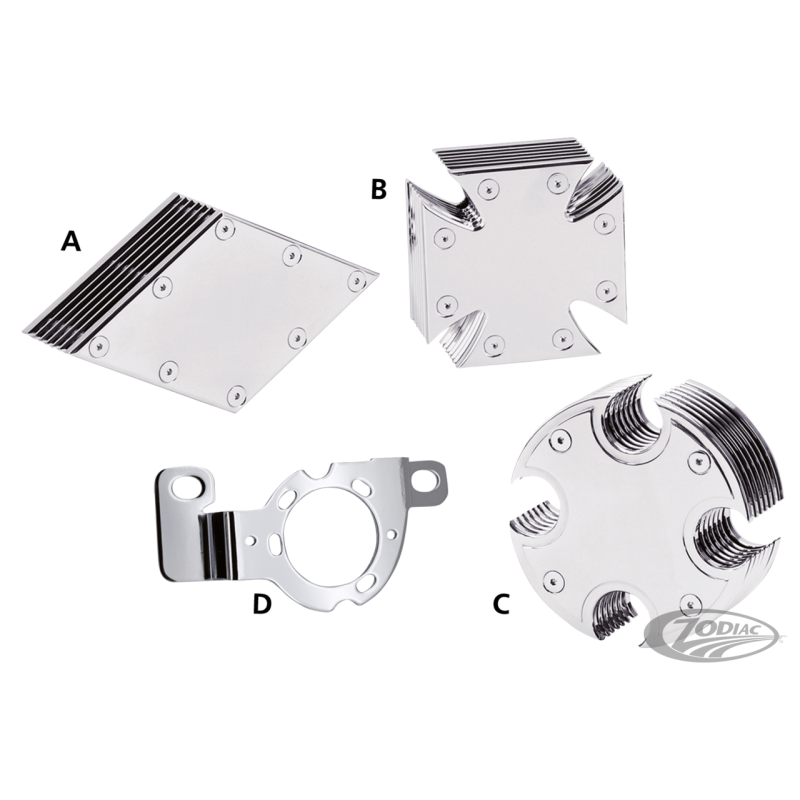 A

B

D

C

ZODIAC