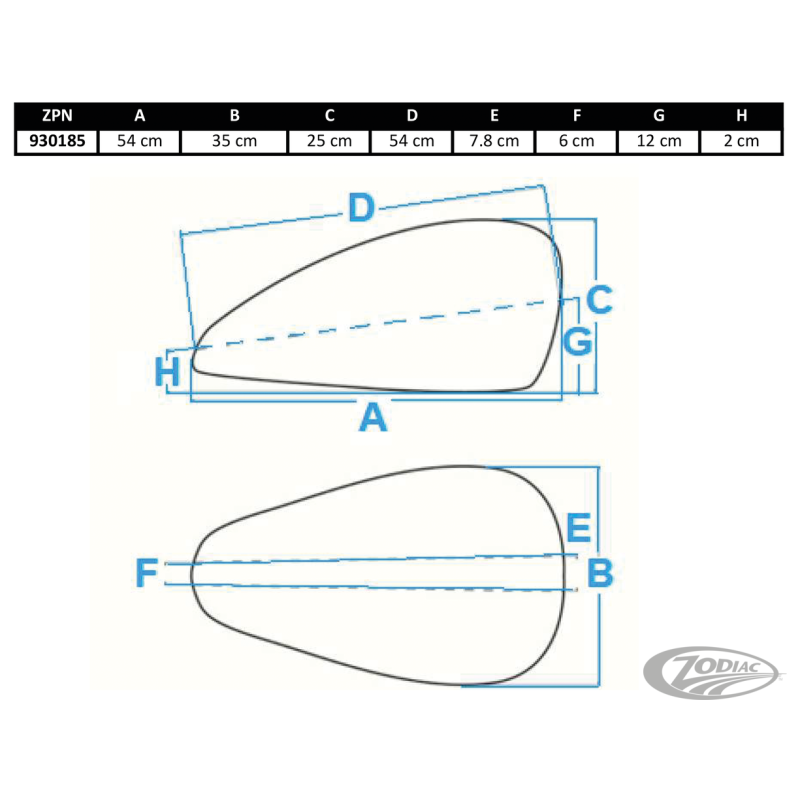 | ZPN | A | B | C | D | E | F | G | H |
|---|---|---|---|---|---|---|---|---|
| 930185 | 54 cm | 35 cm | 25 cm | 54 cm | 7.8 cm | 6 cm | 12 cm | 2 cm |

D
C
G
H
A

E
F
B

ZODIAC