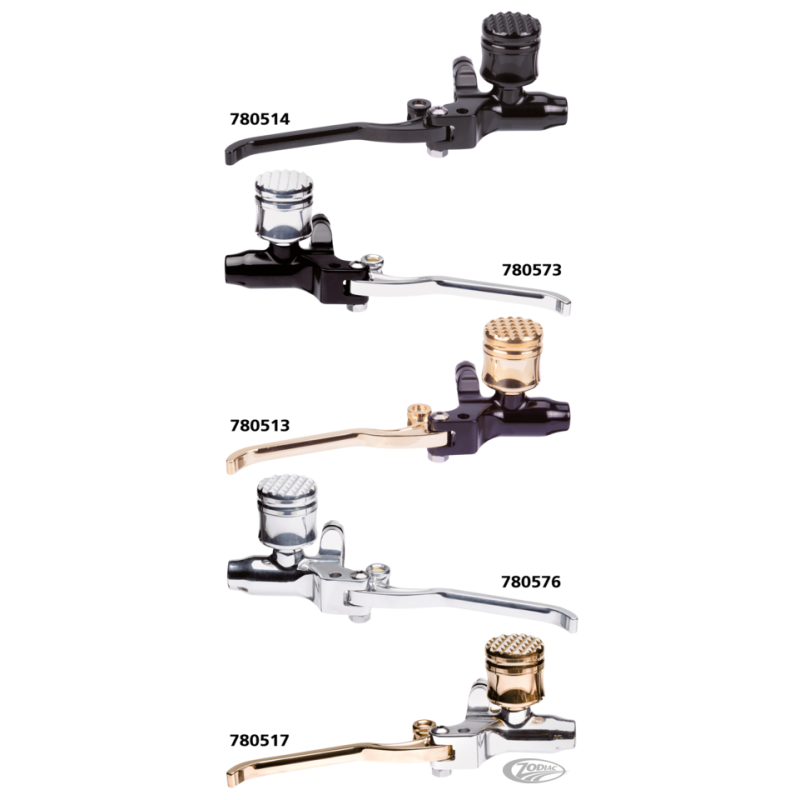 780514

780573

780513

780576

780517

ZODIAC